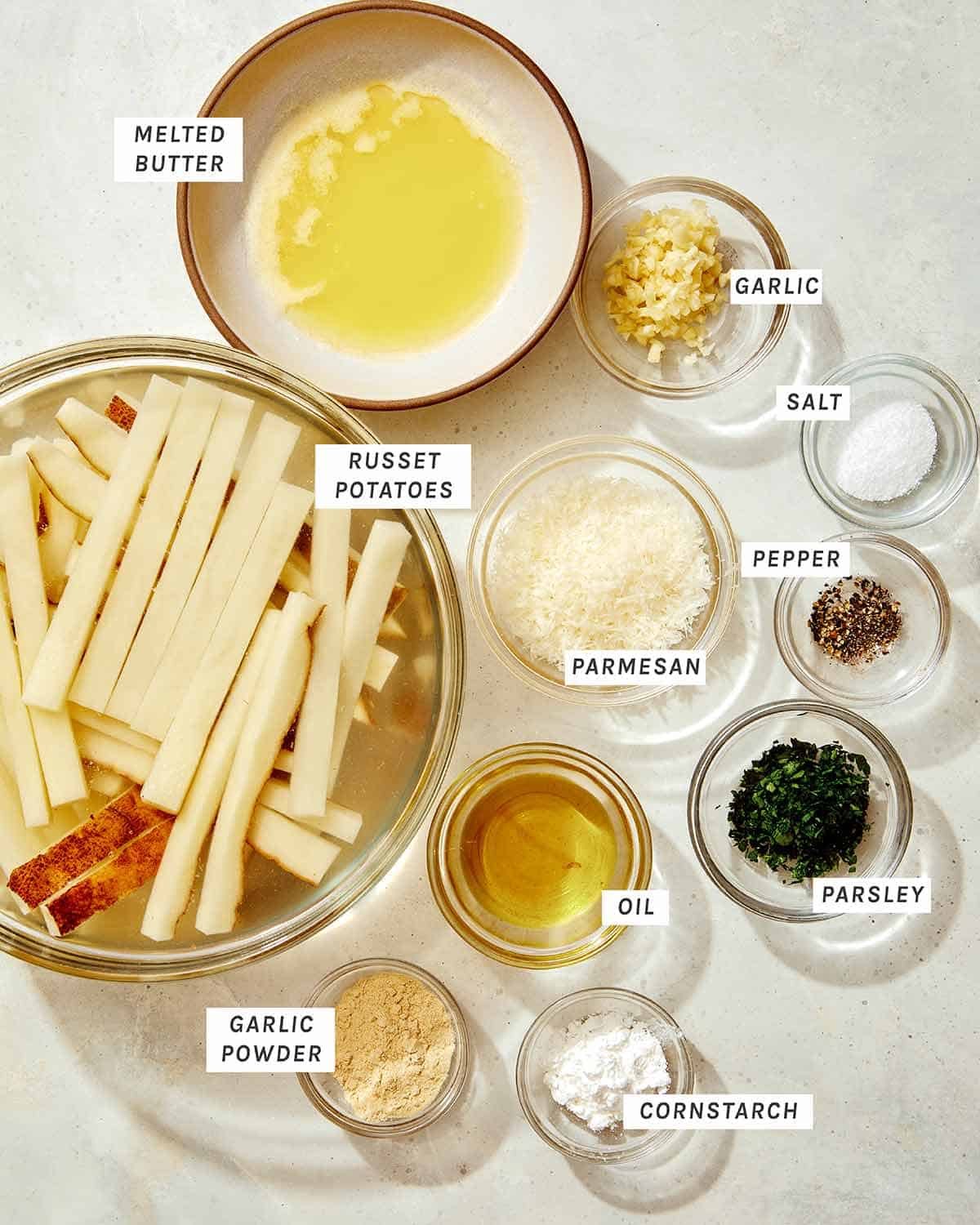 MELTED BUTTER

GARLIC

SALT

RUSSET POTATOES

PEPPER

PARMESAN

OIL

PARSLEY

GARLIC POWDER

CORNSTARCH